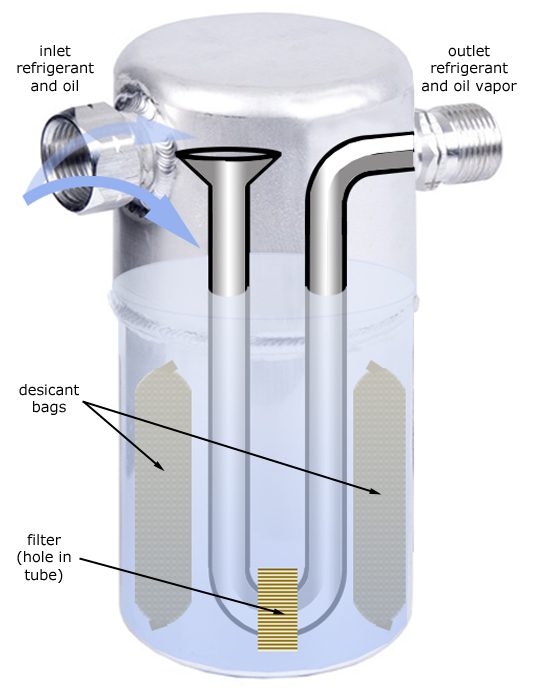 inlet refrigerant and oil

outlet refrigerant and oil vapor

desicant bags

filter (hole in tube)